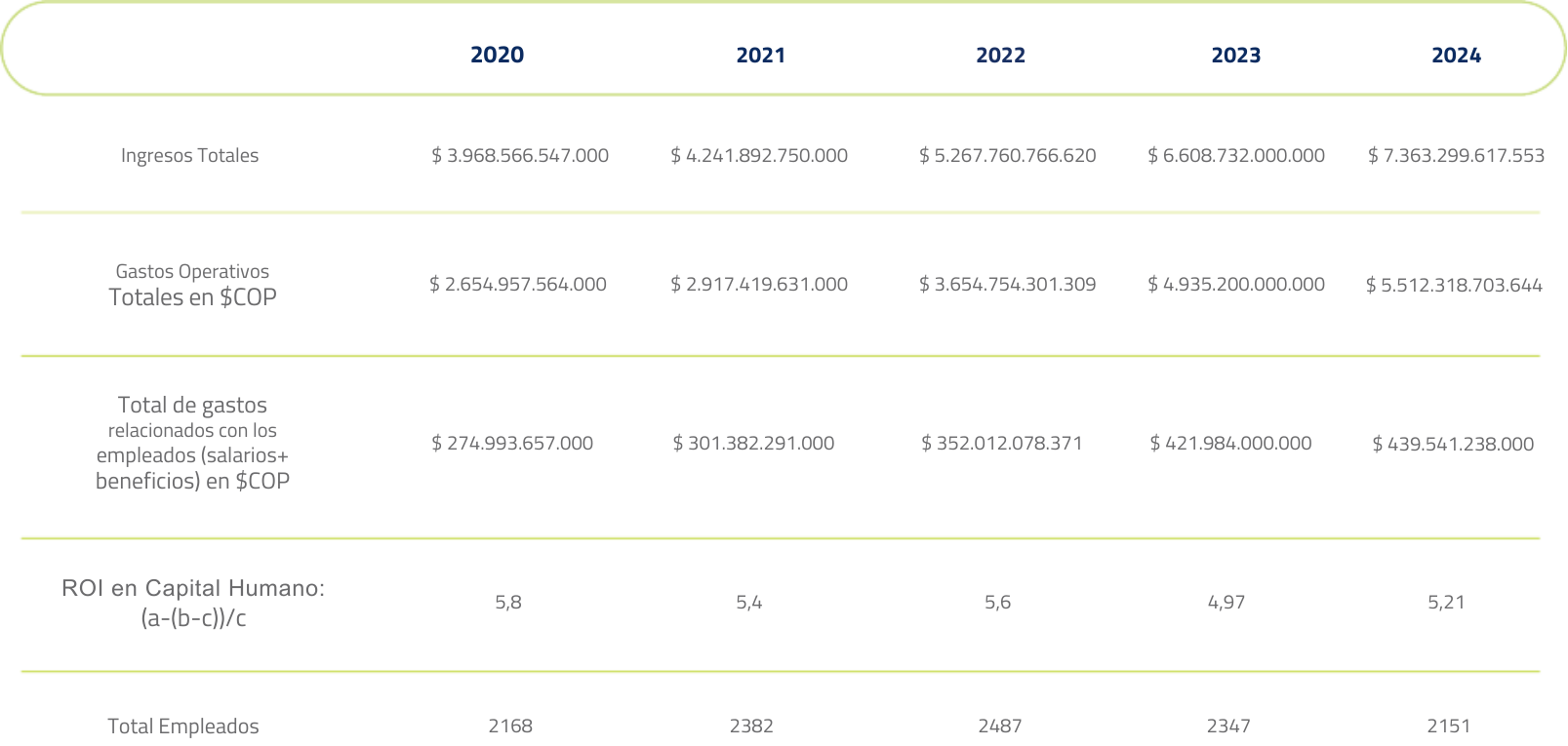 | | 2020 | 2021 | 2022 | 2023 | 2024 |
|---|---|---|---|---|---|
| Ingresos Totales | \$ 3.968.566.547.000 | \$ 4.241.892.750.000 | \$ 5.267.760.766.620 | \$ 6.608.732.000.000 | \$ 7.363.299.617.553 |
| Gastos Operativos Totales en \$COP | \$ 2.654.957.564.000 | \$ 2.917.419.631.000 | \$ 3.654.754.301.309 | \$ 4.935.200.000.000 | \$ 5.512.318.703.644 |
| Total de gastos relacionados con los empleados (salarios+ beneficios) en \$COP | \$ 274.993.657.000 | \$ 301.382.291.000 | \$ 352.012.078.371 | \$ 421.984.000.000 | \$ 439.541.238.000 |
| ROI en Capital Humano: (a-(b-c))/c | 5,8 | 5,4 | 5,6 | 4,97 | 5,21 |
| Total Empleados | 2168 | 2382 | 2487 | 2347 | 2151 |