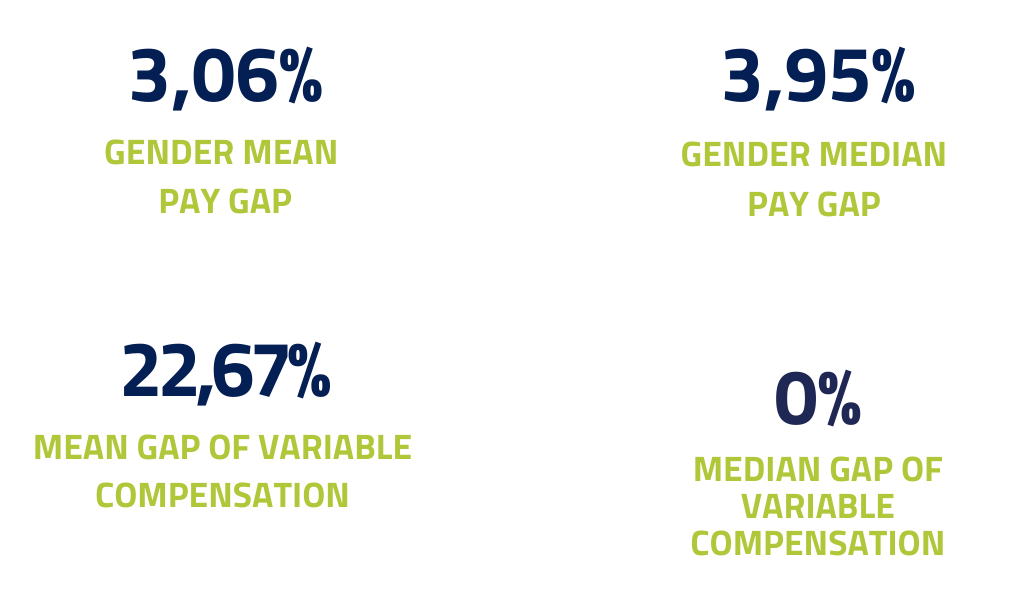 3,06%

GENDER MEAN PAY GAP

3,95%

GENDER MEDIAN PAY GAP

22,67%

MEAN GAP OF VARIABLE COMPENSATION

0%

MEDIAN GAP OF VARIABLE COMPENSATION