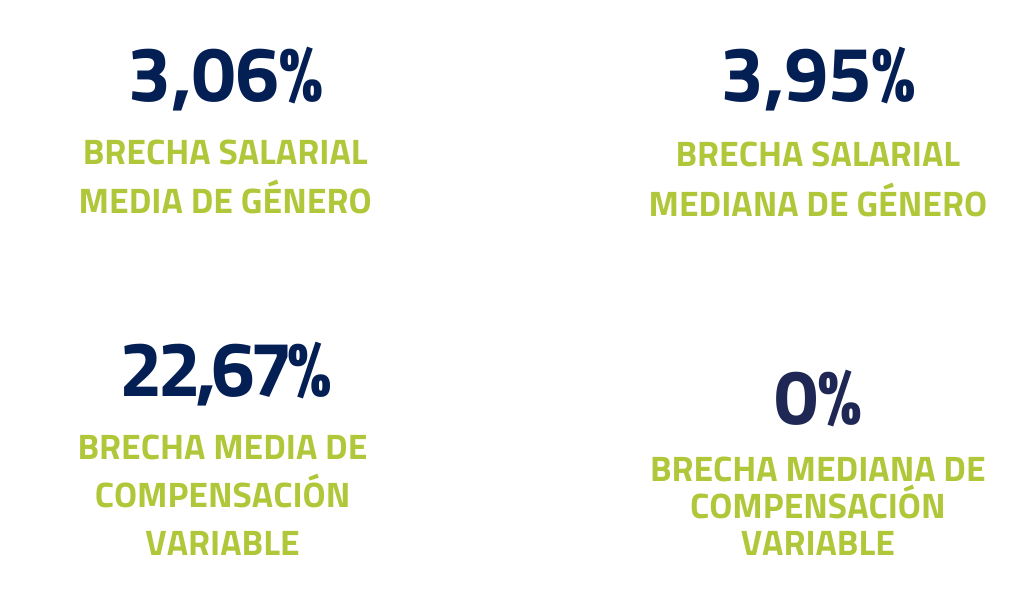 3,06%
BRECHA SALARIAL MEDIA DE GÉNERO

3,95%
BRECHA SALARIAL MEDIANA DE GÉNERO

22,67%
BRECHA MEDIA DE COMPENSACIÓN VARIABLE

0%
BRECHA MEDIANA DE COMPENSACIÓN VARIABLE